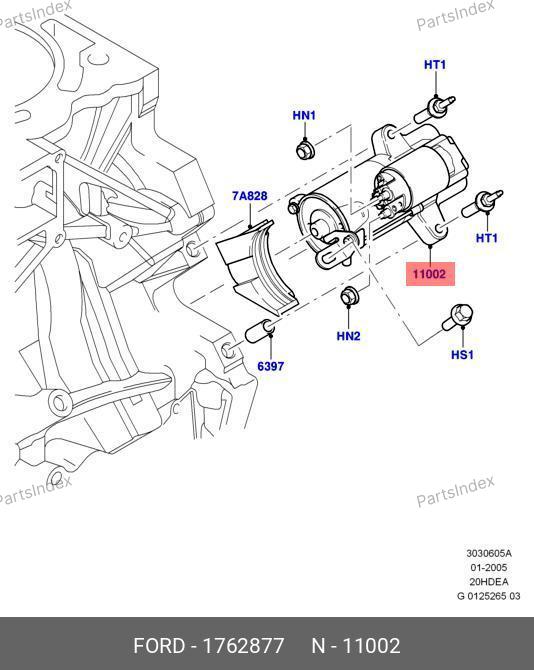 PartsIndex
PartsIndex
HT1
HN1
7A828
HT1
11002
HN2
HS1
6397
PartsIndex
PartsIndex
3030605A
01-2005
20HDEA
G 0125265 03
FORD - 1762877 N - 11002