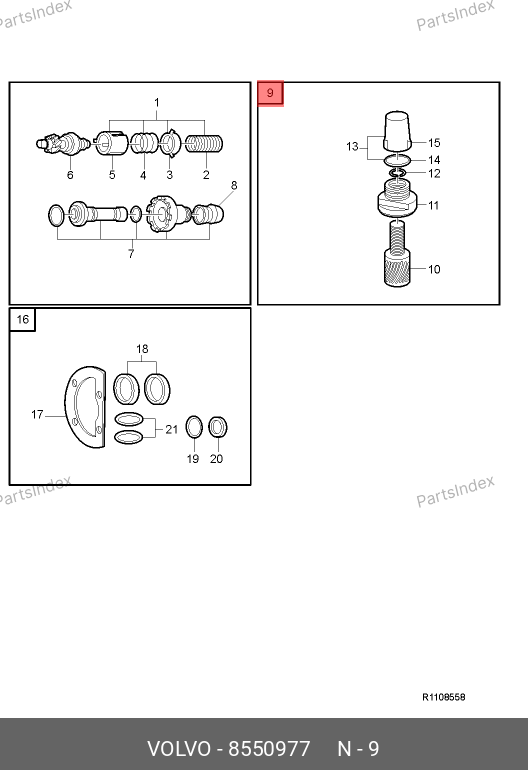 PartsIndex

PartsIndex

1

6

5

4

3

2

8

7

9

13

15

14

12

11

10

16

18

17

21

19

20

PartsIndex

PartsIndex

R1108558

VOLVO - 8550977 N - 9