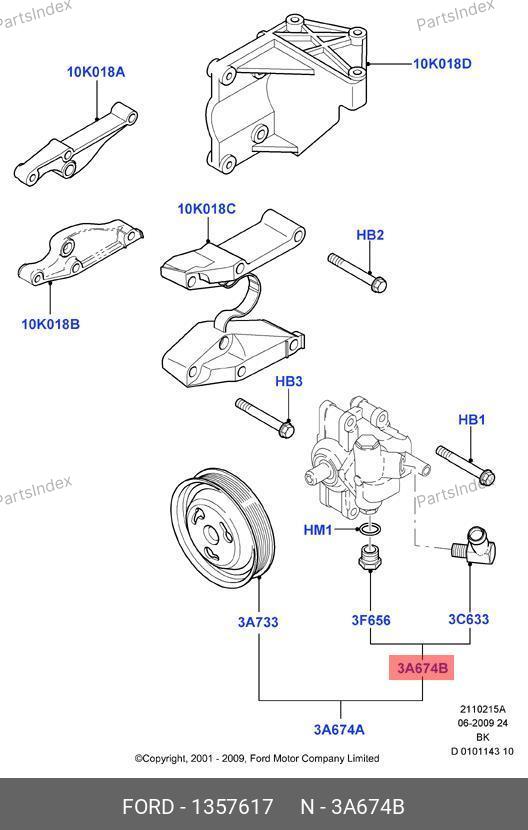 PartsIndex
PartsIndex
10K018A
10K018D
10K018C
HB2
10K018B
HB3
HB1
PartsIndex
PartsIndex
HM1
3A733
3F656
3C633
3A674B
3A674A
2110215A
06-2009 24
BK
D 0101143 10
©Copyright, 2001 - 2009, Ford Motor Company Limited
FORD - 1357617 N - 3A674B