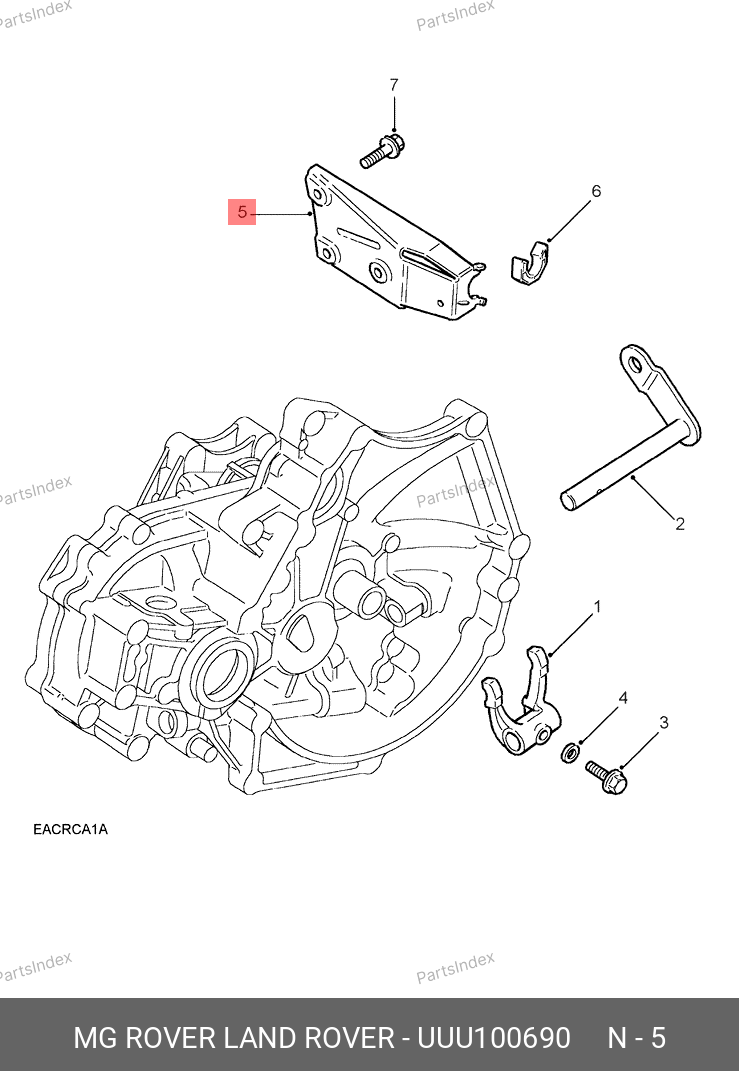 PartsIndex
PartsIndex
7
5
6
PartsIndex
PartsIndex
2
1
4
3
EACRCA1A
PartsIndex
PartsIndex
MG ROVER LAND ROVER - UUU100690 N - 5