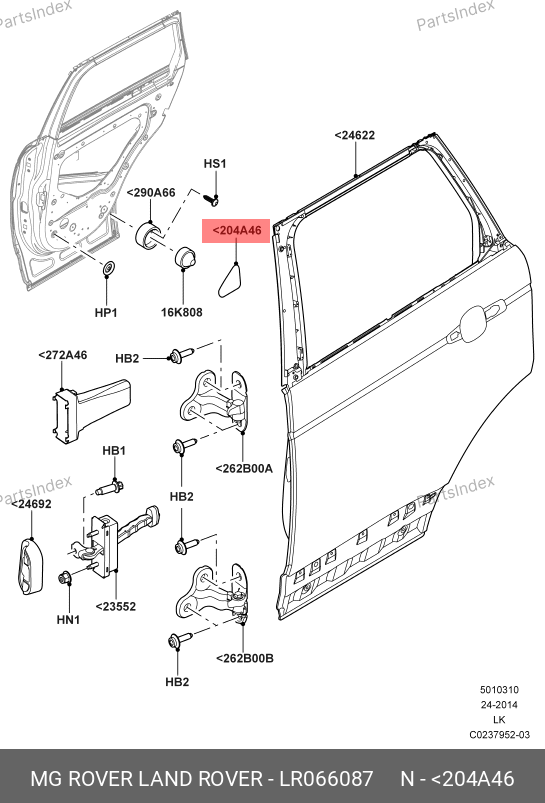 PartsIndex

PartsIndex

<24622

HS1

<290A66

<204A46

HP1

16K808

<272A46

HB2

HB1

<262B00A

PartsIndex

PartsIndex

<24692

HB2

HN1

<23552

<262B00B

HB2

5010310
24-2014
LK
C0237952-03

MG ROVER LAND ROVER - LR066087 N - <204A46