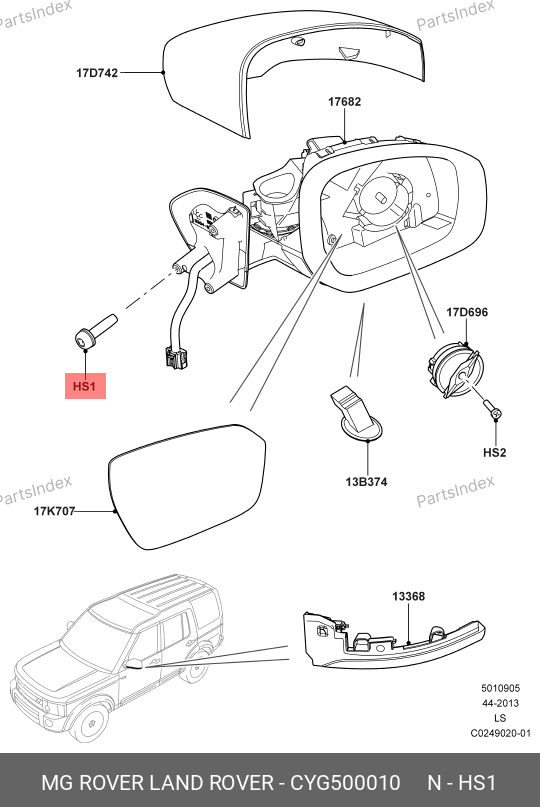 PartsIndex
PartsIndex
17D742
17682
17D696
HS1
HS2
13B374
PartsIndex
PartsIndex
17K707
13368
5010905
44-2013
LS
C0249020-01
MG ROVER LAND ROVER - CYG500010 N - HS1