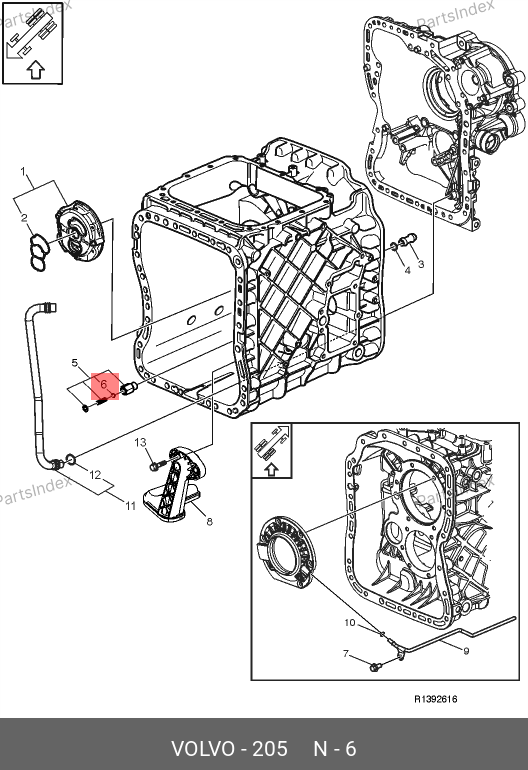 PartsIndex
PartsIndex
1
2
4
3
5
6
13
12
11
8
PartsIndex
PartsIndex
10
9
7
R1392616
VOLVO - 205 N - 6