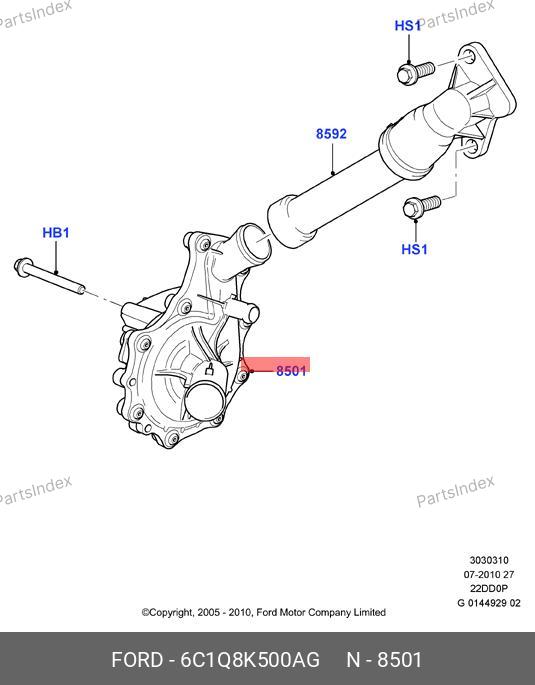 PartsIndex
PartsIndex
HS1
8592
HB1
HS1
8501
PartsIndex
PartsIndex
3030310
07-2010 27
22DD0P
G 0144929 02
©Copyright, 2005 - 2010, Ford Motor Company Limited
FORD - 6C1Q8K500AG N - 8501