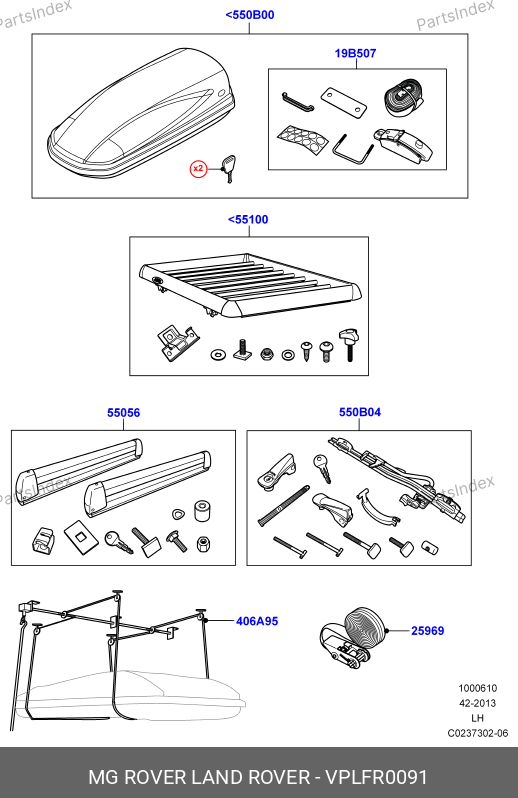 PartsIndex

PartsIndex

<550B00

19B507

x2

<55100

55056

550B04

PartsIndex

PartsIndex

406A95

25969

1000610
42-2013
LH
C0237302-06

MG ROVER LAND ROVER - VPLFR0091