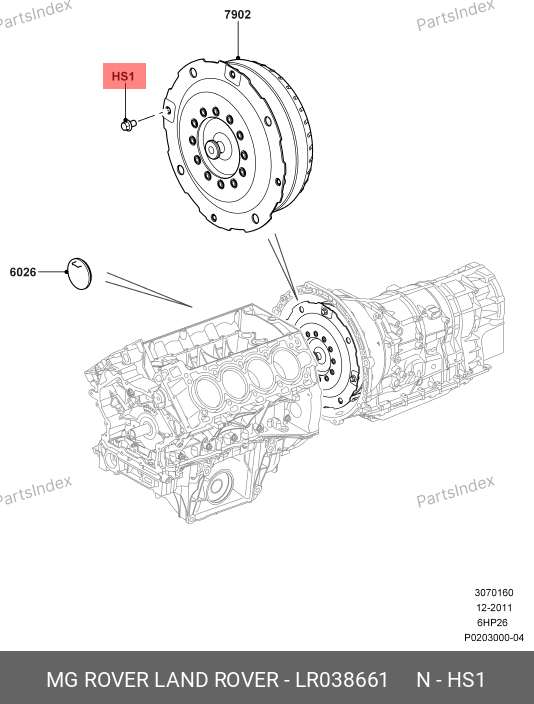 PartsIndex

PartsIndex

7902

HS1

6026

PartsIndex

PartsIndex

3070160
12-2011
6HP26
P0203000-04

MG ROVER LAND ROVER - LR038661 N - HS1