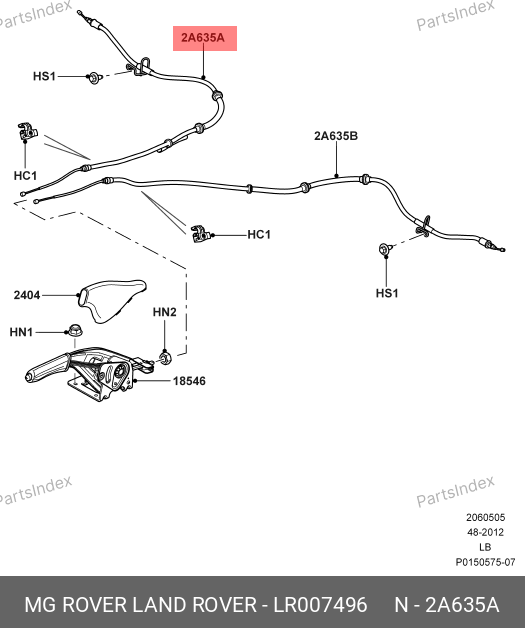 PartsIndex

PartsIndex

2A635A

HS1

HC1

2A635B

HC1

HS1

2404

HN1

HN2

18546

PartsIndex

PartsIndex

2060505
48-2012
LB
P0150575-07

MG ROVER LAND ROVER - LR007496 N - 2A635A