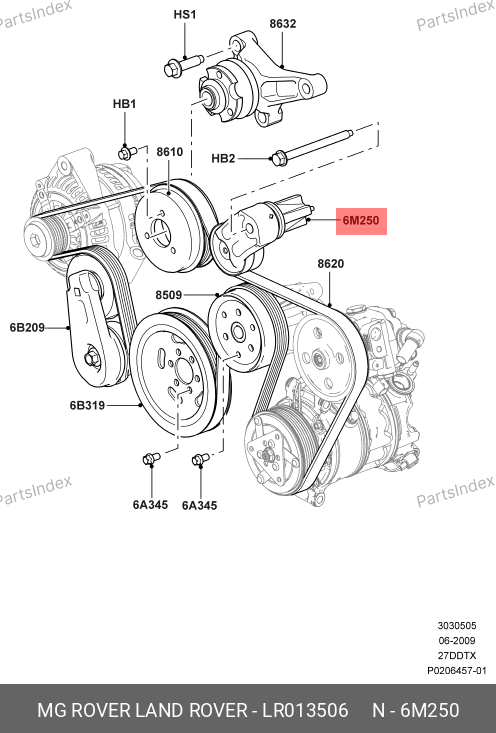 PartsIndex

PartsIndex

HS1

8632

HB1

8610

HB2

6M250

8620

8509

6B209

6B319

6A345

6A345

PartsIndex

PartsIndex

3030505
06-2009
27DDTX
P0206457-01

MG ROVER LAND ROVER - LR013506 N - 6M250