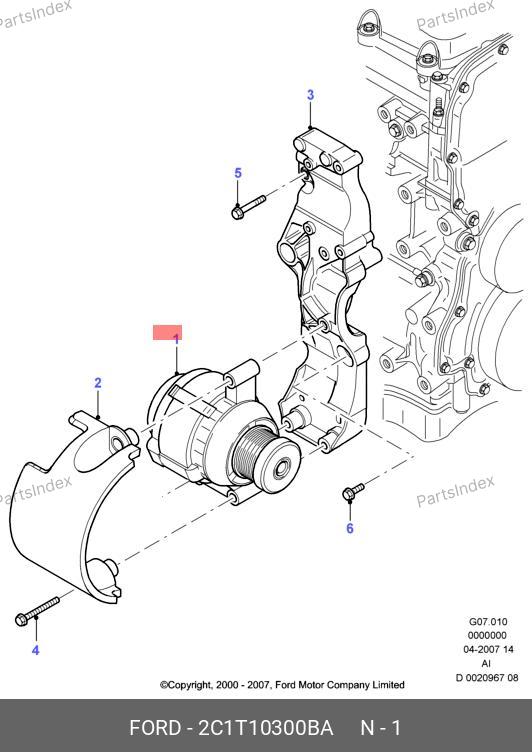 PartsIndex

PartsIndex

3

5

1

2

PartsIndex

PartsIndex

6

4

G07.010
0000000
04-2007 14
AI
D 0020967 08

©Copyright, 2000 - 2007, Ford Motor Company Limited

FORD - 2C1T10300BA N - 1