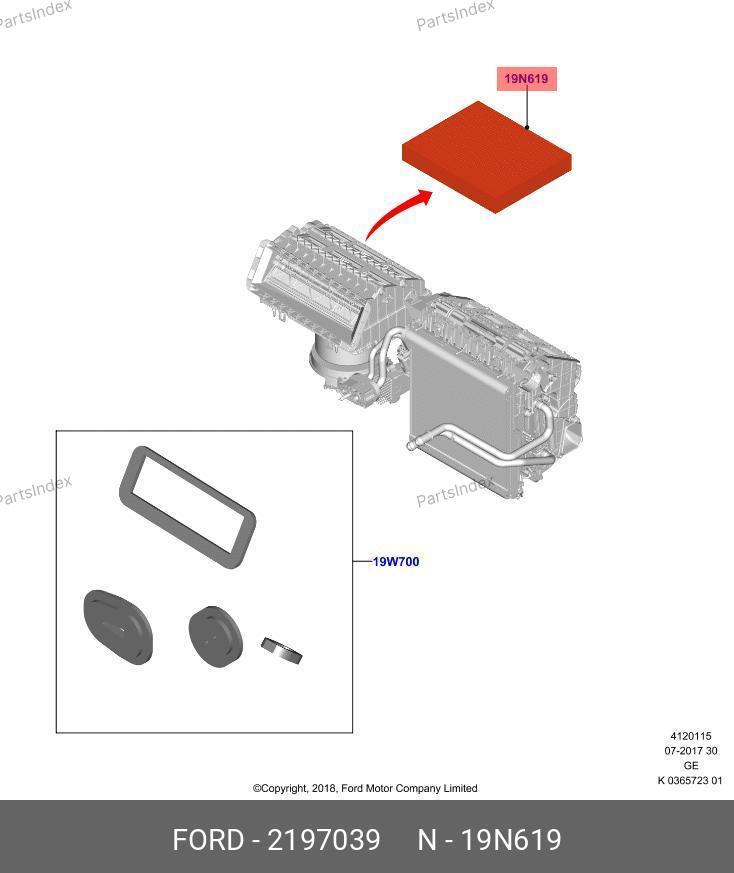 PartsIndex
PartsIndex

19N619

PartsIndex
PartsIndex

19W700

4120115
07-2017 30
GE
K 0365723 01

©Copyright, 2018, Ford Motor Company Limited

FORD - 2197039 N - 19N619