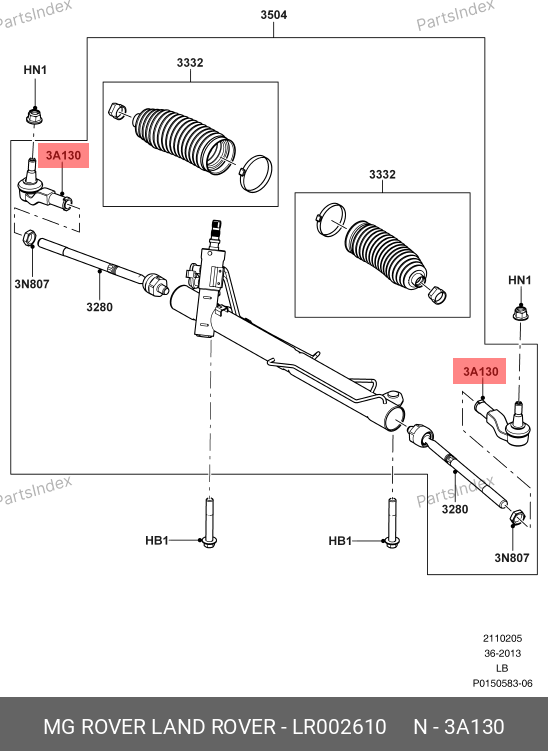 PartsIndex
PartsIndex
3504
HN1
3332
3A130
3332
3N807
3280
HN1
3A130
PartsIndex
PartsIndex
3280
HB1
HB1
3N807
2110205
36-2013
LB
P0150583-06
MG ROVER LAND ROVER - LR002610 N - 3A130