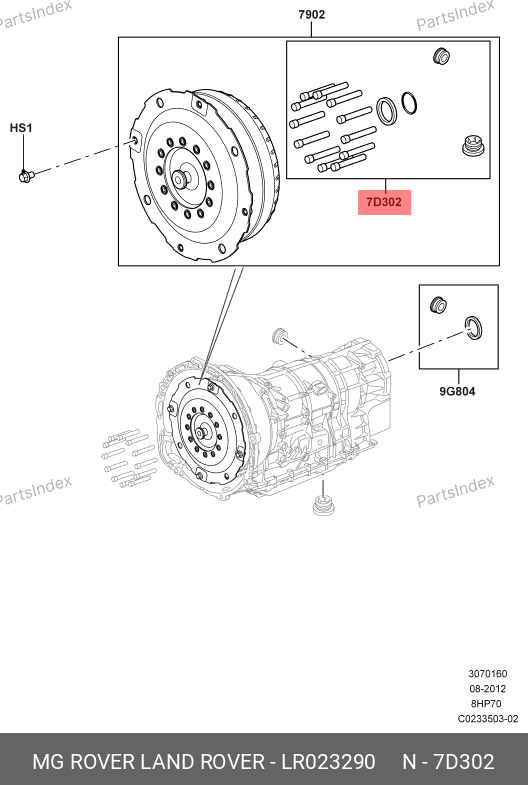 PartsIndex
PartsIndex
7902
HS1
7D302
9G804
PartsIndex
PartsIndex
3070160
08-2012
8HP70
C0233503-02
MG ROVER LAND ROVER - LR023290 N - 7D302