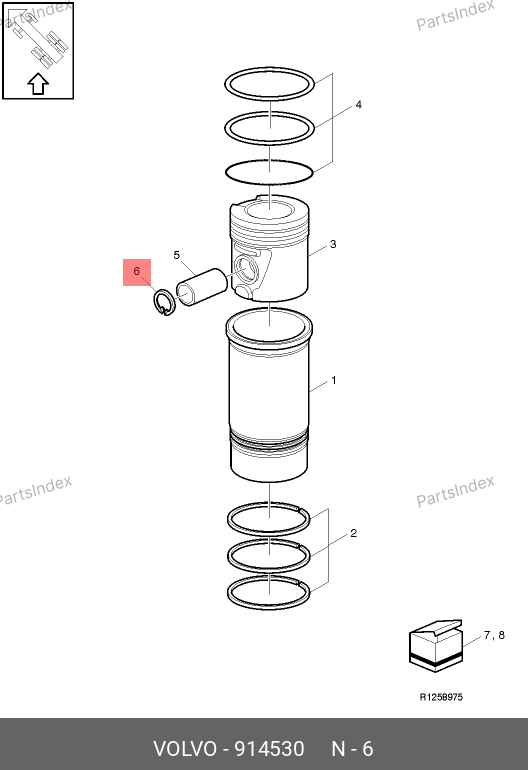 PartsIndex

PartsIndex

4

3

5

6

1

PartsIndex

PartsIndex

2

7, 8

R1258975

VOLVO - 914530 N - 6