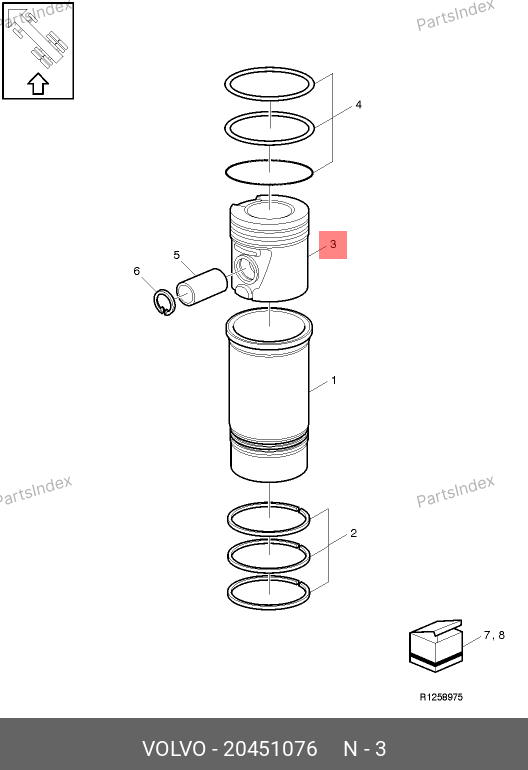 PartsIndex

PartsIndex

4

3

5

6

1

PartsIndex

PartsIndex

2

7, 8

R1258975

VOLVO - 20451076 N - 3