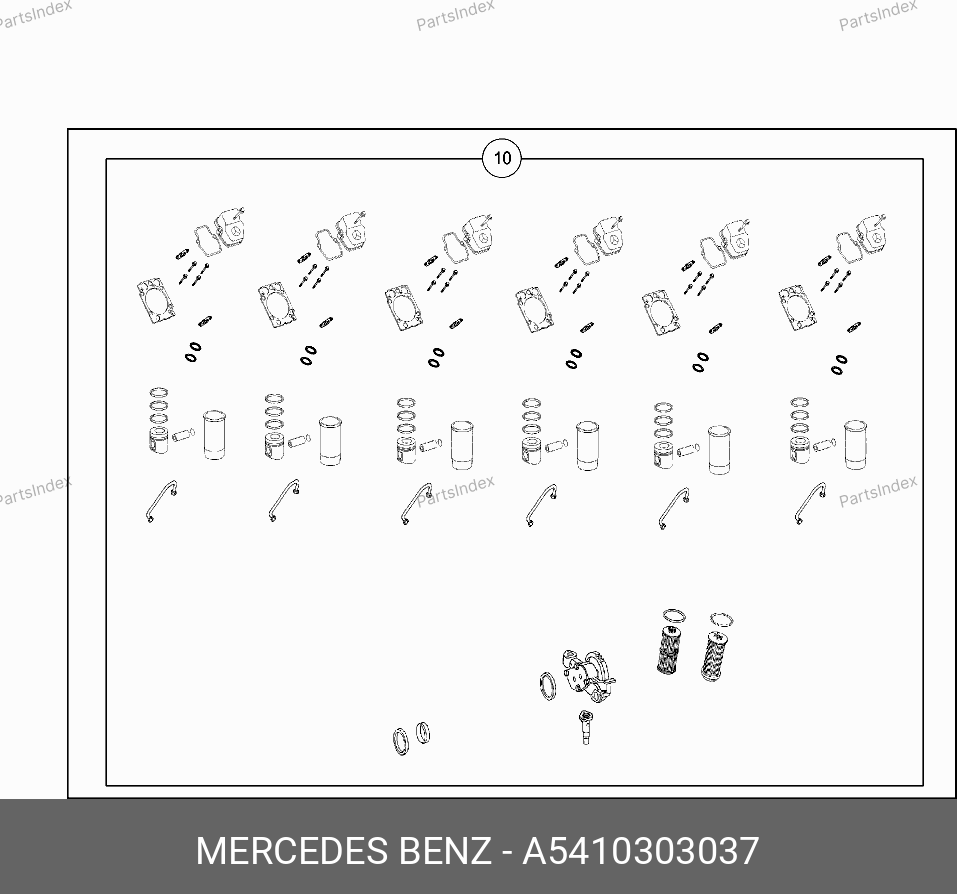 PartsIndex PartsIndex PartsIndex

10

PartsIndex PartsIndex PartsIndex

MERCEDES BENZ - A5410303037