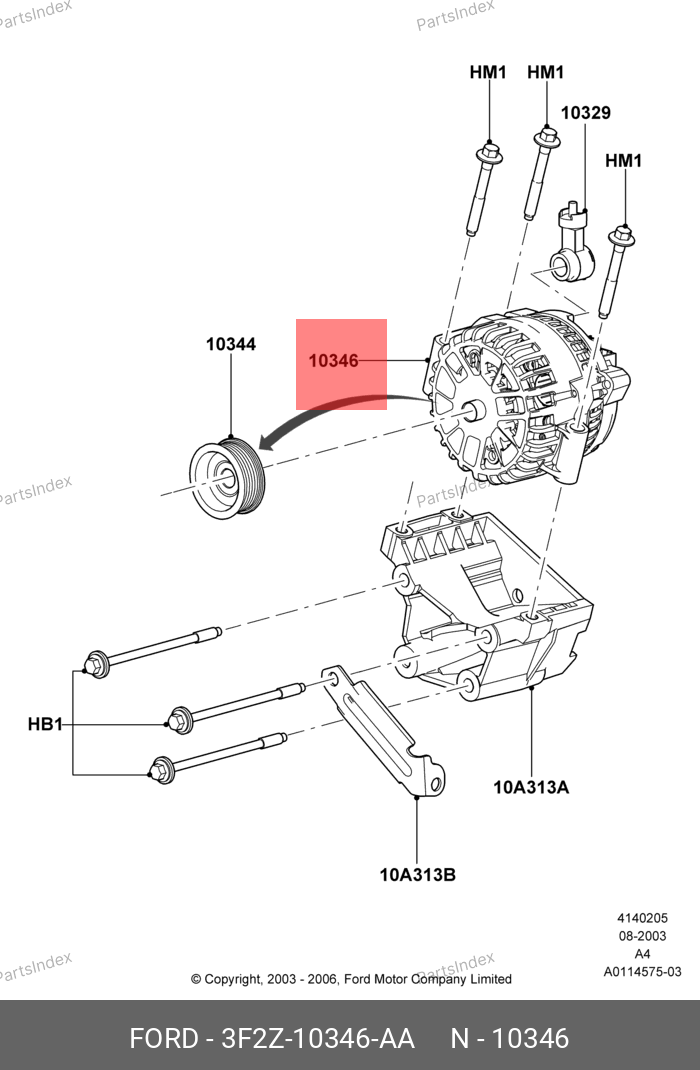 PartsIndex
PartsIndex

HM1
HM1
10329
HM1

10344
10346

PartsIndex
PartsIndex

HB1

10A313A

10A313B

4140205
08-2003
A4
A0114575-03

PartsIndex
PartsIndex

© Copyright, 2003 - 2006, Ford Motor Company Limited

FORD - 3F2Z-10346-AA N - 10346