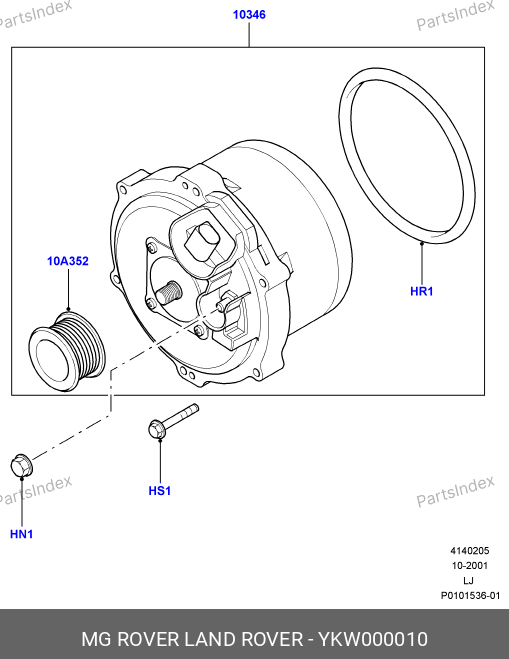 PartsIndex
PartsIndex
10346
10A352
HR1
HS1
HN1
PartsIndex
PartsIndex
4140205
10-2001
LJ
P0101536-01
MG ROVER LAND ROVER - YKW000010