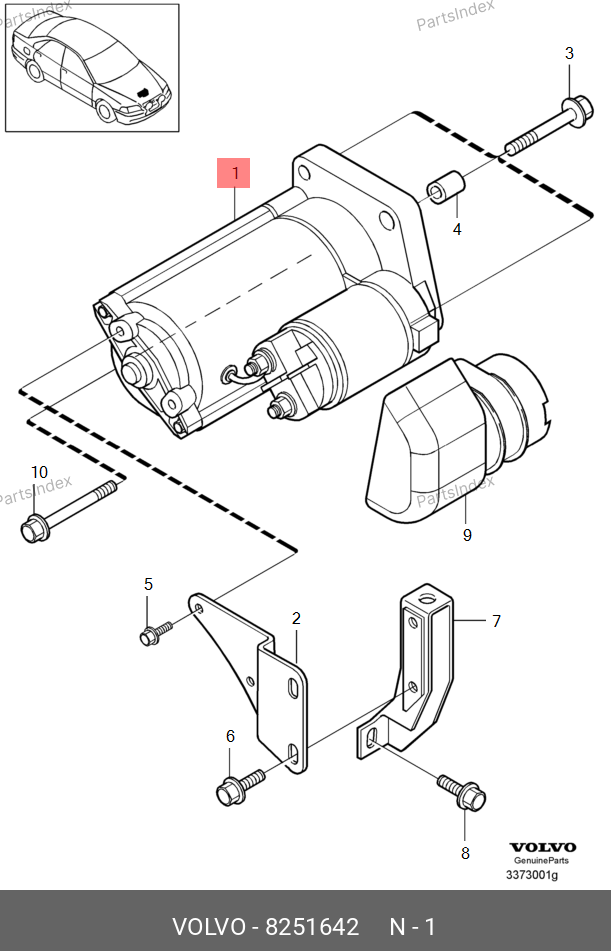 PartsIndex

3

1

4

10

PartsIndex

PartsIndex

9

5

2

7

6

8

VOLVO
GenuineParts
3373001g

VOLVO - 8251642 N - 1