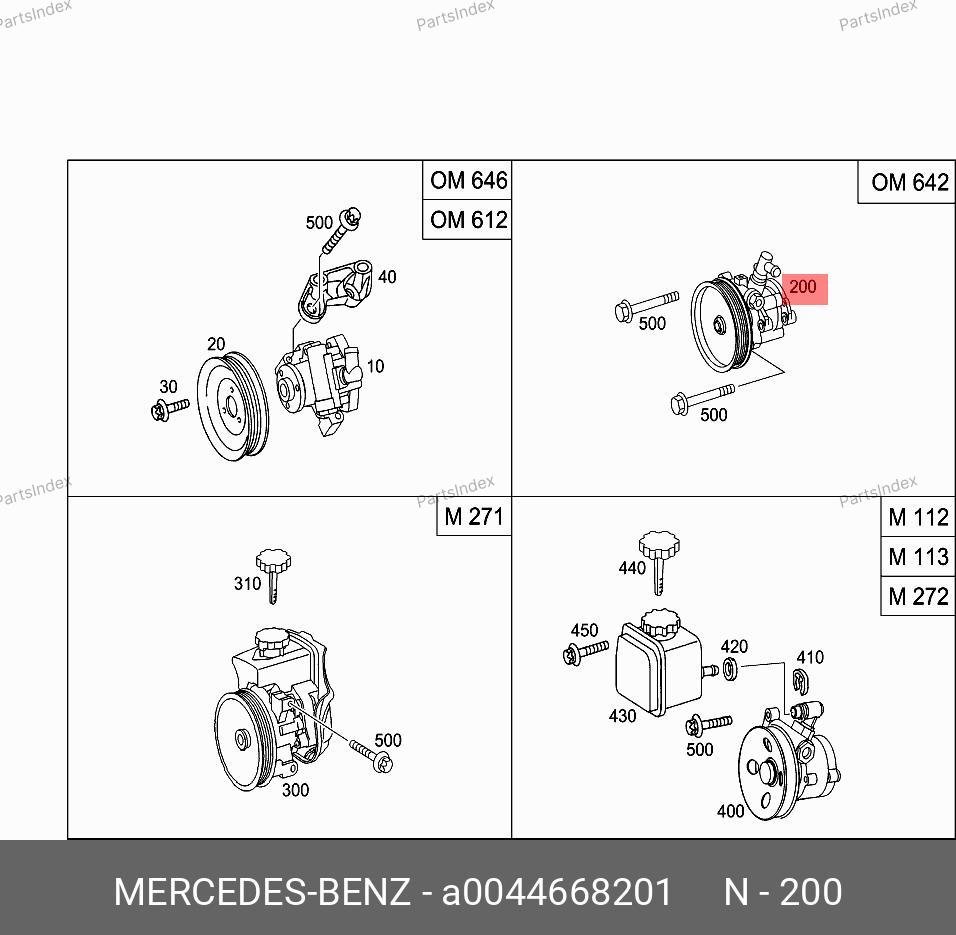 PartsIndex PartsIndex

OM 646
OM 612
500
40
20
10
30

OM 642
200
500
500

PartsIndex PartsIndex PartsIndex

M 271
310
500
300

M 112
M 113
M 272
440
450
420
410
430
500
400

MERCEDES-BENZ - a0044668201 N - 200