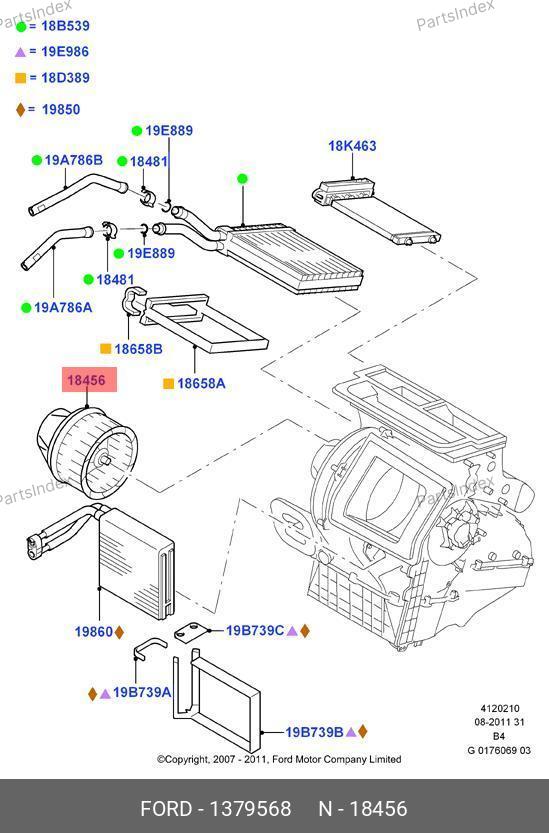 PartsIndex

= 18B539
= 19E986
= 18D389
= 19850

19E889
19A786B
18481
18K463
19E889
18481
19A786A
18658B
18658A
18456

PartsIndex
PartsIndex

19860
19B739C
19B739A
19B739B

4120210
08-2011 31
B4
G 0176069 03

©Copyright, 2007 - 2011, Ford Motor Company Limited

FORD - 1379568 N - 18456