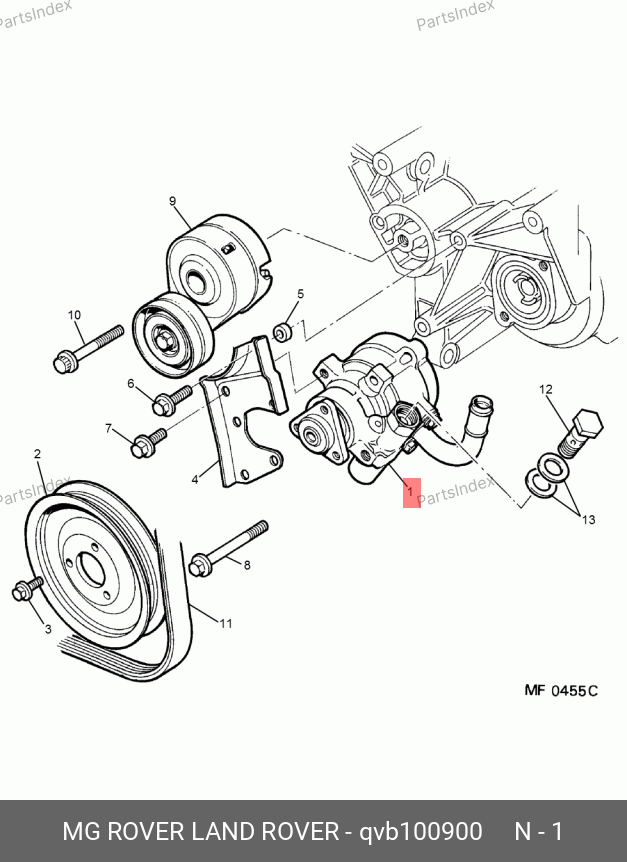 PartsIndex
PartsIndex
9
10
5
6
7
4
12
2
PartsIndex
1
PartsIndex
13
8
3
11
MF 0455C
MG ROVER LAND ROVER - qvb100900 N - 1