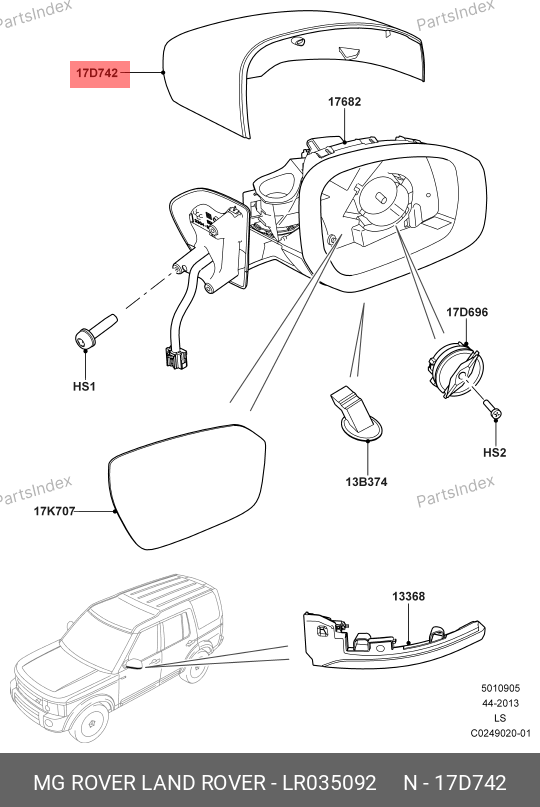 PartsIndex
PartsIndex
17D742
17682
17D696
HS1
HS2
13B374
PartsIndex
PartsIndex
17K707
13368
5010905
44-2013
LS
C0249020-01
MG ROVER LAND ROVER - LR035092 N - 17D742