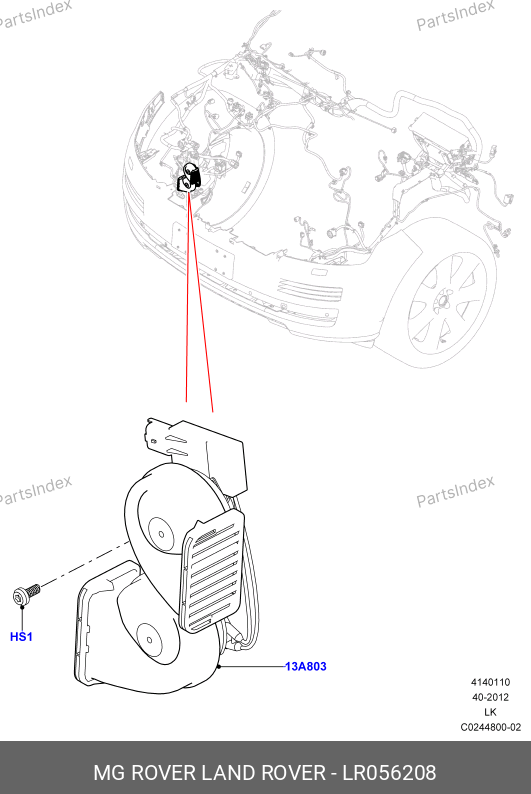 PartsIndex
PartsIndex
PartsIndex
PartsIndex

HS1
13A803

4140110
40-2012
LK
C0244800-02

MG ROVER LAND ROVER - LR056208