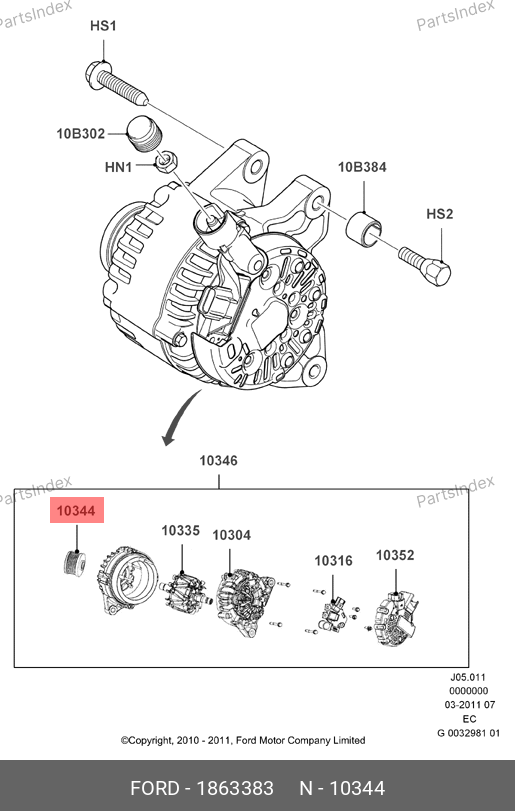 PartsIndex
PartsIndex
HS1
10B302
HN1
10B384
HS2
10346
PartsIndex
PartsIndex
10344
10335
10304
10316
10352
J05.011
0000000
03-2011 07
EC
G 0032981 01
©Copyright, 2010 - 2011, Ford Motor Company Limited
FORD - 1863383 N - 10344