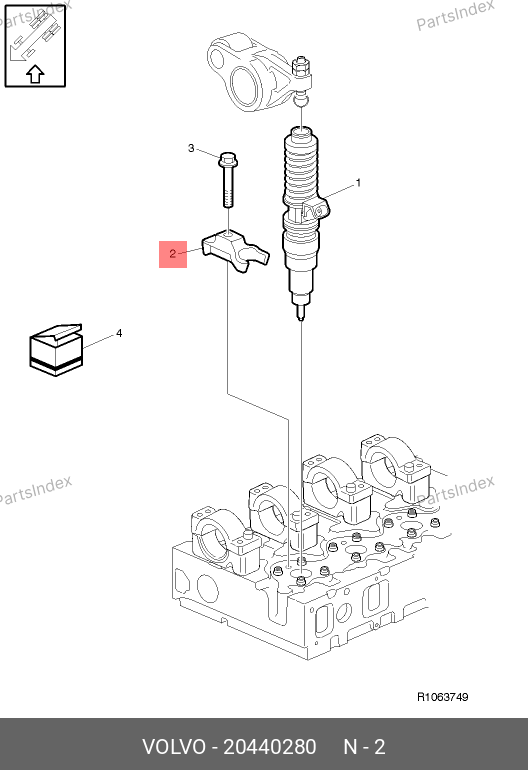 PartsIndex

PartsIndex

3

1

2

4

PartsIndex

PartsIndex

R1063749

VOLVO - 20440280 N - 2