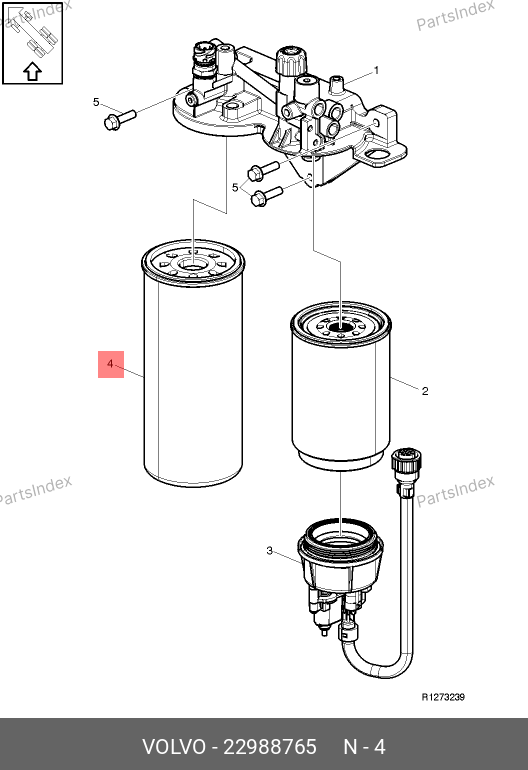 PartsIndex

PartsIndex

1

5

5

4

2

PartsIndex

PartsIndex

3

R1273239

VOLVO - 22988765 N - 4