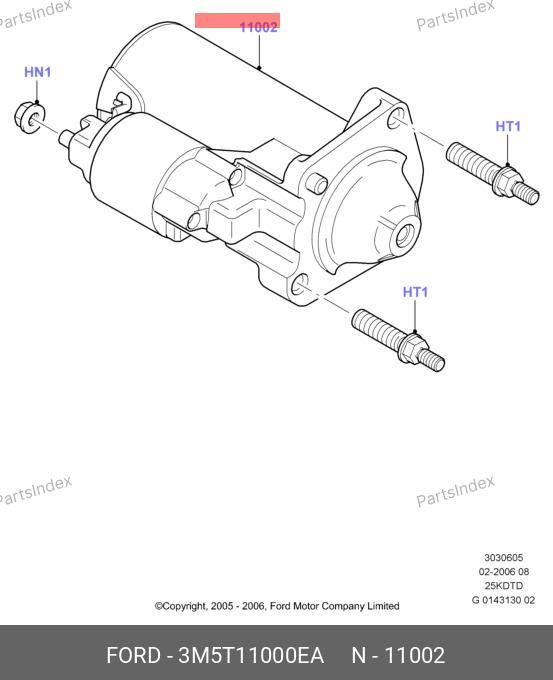 PartsIndex

PartsIndex

11002

HN1

HT1

HT1

PartsIndex

PartsIndex

3030605
02-2006 08
25KDTD
G 0143130 02

©Copyright, 2005 - 2006, Ford Motor Company Limited

FORD - 3M5T11000EA N - 11002