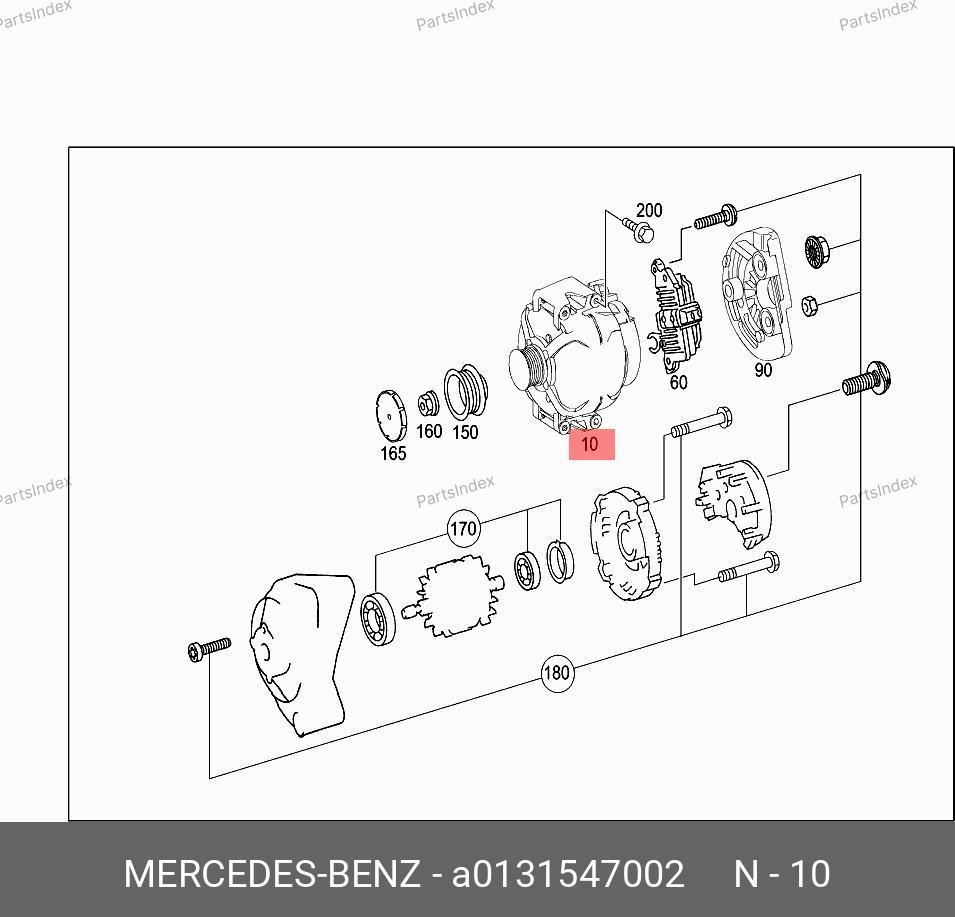 PartsIndex PartsIndex PartsIndex

200

60 90

165 160 150 10

PartsIndex PartsIndex PartsIndex

170

180

MERCEDES-BENZ - a0131547002 N - 10