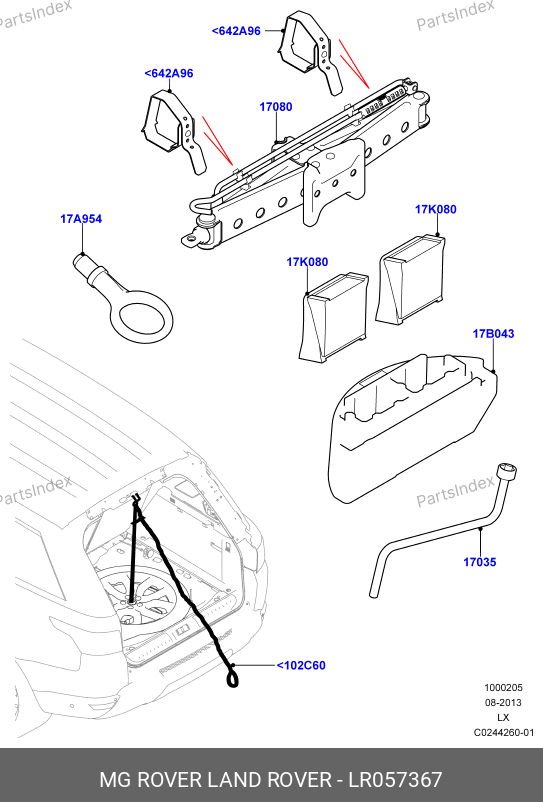 PartsIndex
PartsIndex
<642A96
<642A96
17080
17A954
17K080
17K080
17B043
PartsIndex
PartsIndex
17035
<102C60
1000205
08-2013
LX
C0244260-01
MG ROVER LAND ROVER - LR057367