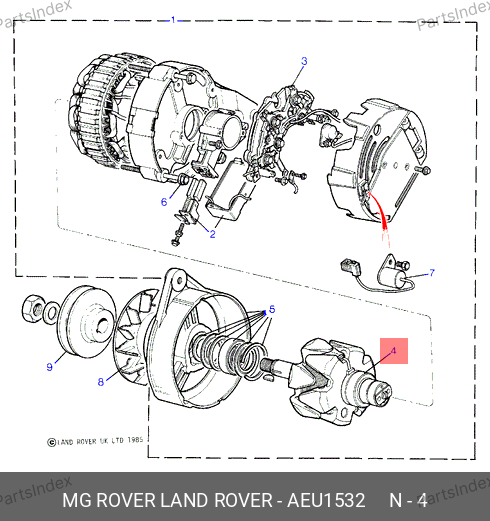 PartsIndex
PartsIndex
1
3
6
2
7
5
4
9
8
©LAND ROVER UK LTD 1985
PartsIndex
PartsIndex
MG ROVER LAND ROVER - AEU1532 N - 4