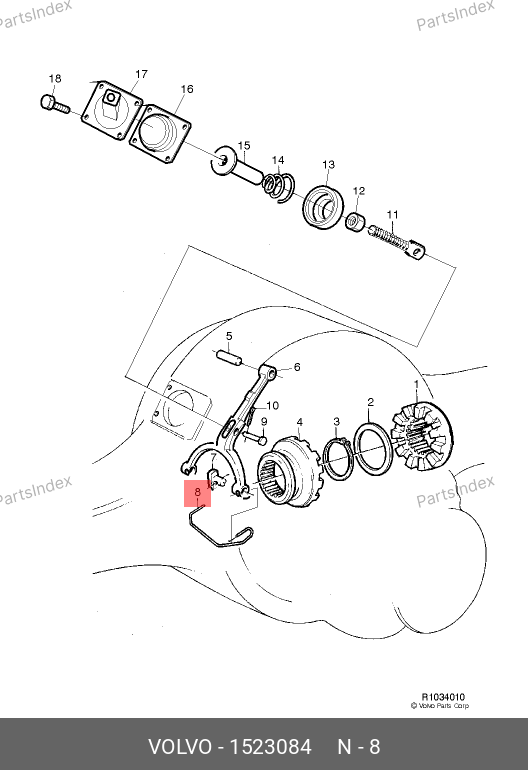 PartsIndex
PartsIndex
18
17
16
15
14
13
12
11
5
6
10
9
4
3
2
1
7
8
PartsIndex
PartsIndex
R1034010
© Volvo Parts Corp
VOLVO - 1523084 N - 8