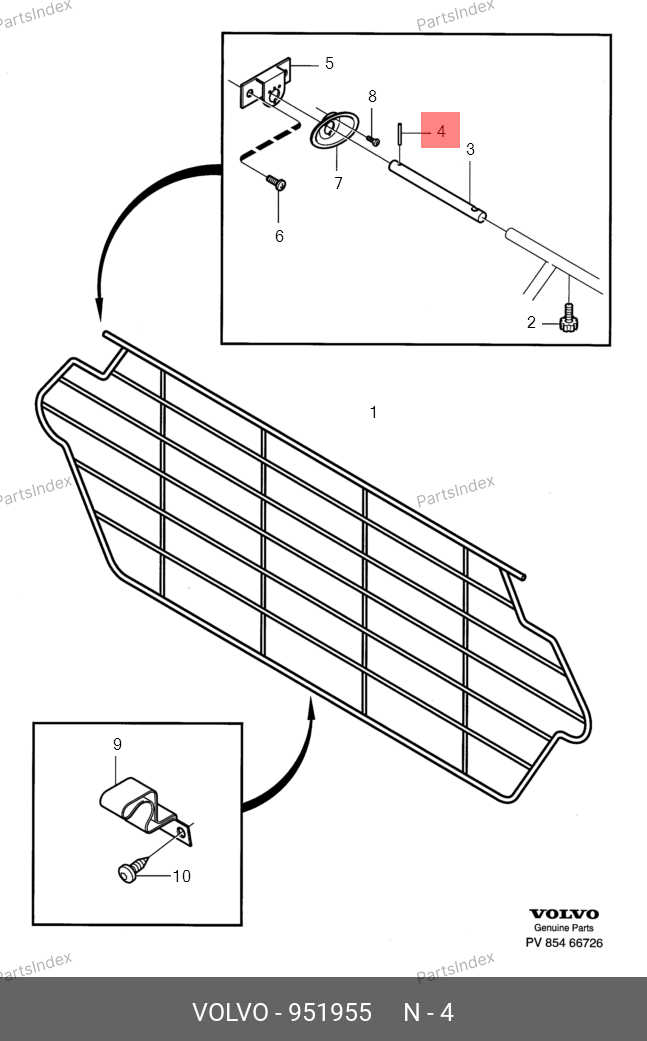 PartsIndex
PartsIndex

5
8
4
3
7
6
2

1

PartsIndex
PartsIndex

9
10

VOLVO
Genuine Parts
PV 854 66726

PartsIndex
PartsIndex

VOLVO - 951955 N - 4