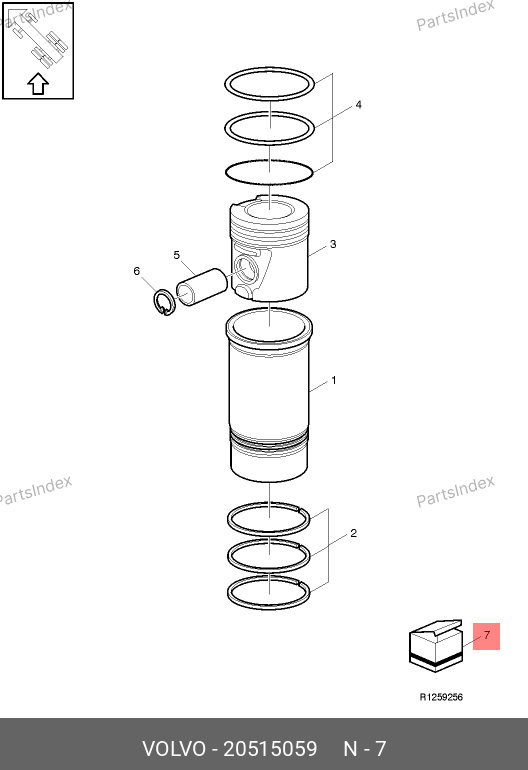 PartsIndex

PartsIndex

4

3

5

6

1

PartsIndex

PartsIndex

2

7

R1259256

VOLVO - 20515059 N - 7