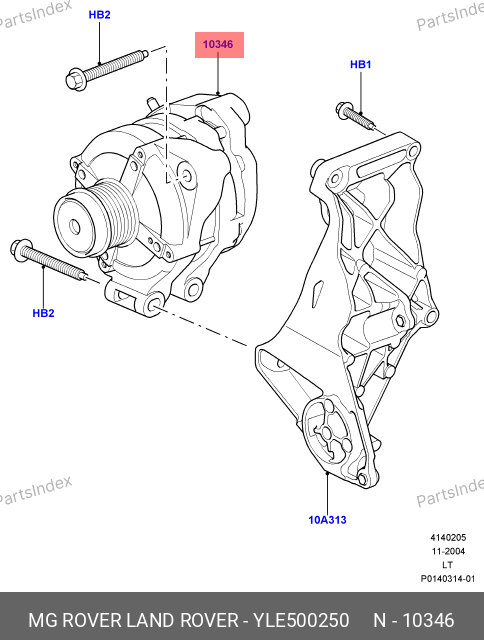 PartsIndex
PartsIndex
HB2
10346
HB1
HB2
PartsIndex
PartsIndex
10A313
4140205
11-2004
LT
P0140314-01
MG ROVER LAND ROVER - YLE500250 N - 10346