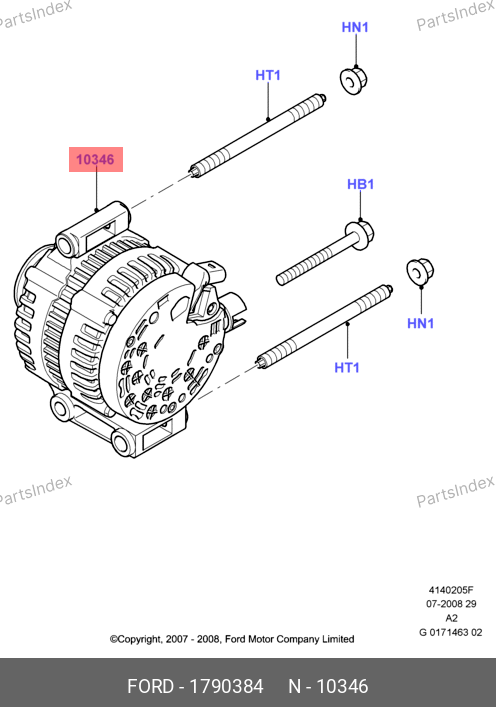 PartsIndex

PartsIndex

HN1

HT1

10346

HB1

HN1

HT1

PartsIndex

PartsIndex

4140205F
07-2008 29
A2
G 0171463 02

©Copyright, 2007 - 2008, Ford Motor Company Limited

FORD - 1790384 N - 10346