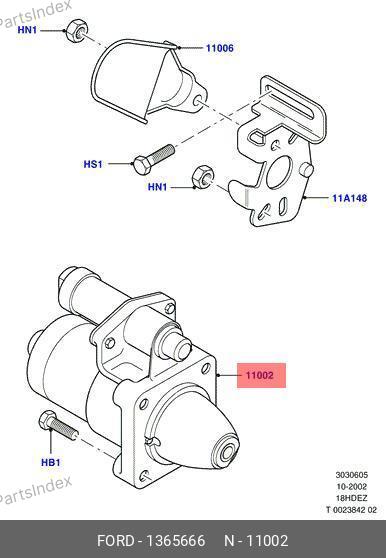 PartsIndex

HN1

11006

HS1

HN1

11A148

11002

HB1

PartsIndex

3030605
10-2002
18HDEZ
T 0023842 02

FORD - 1365666 N - 11002