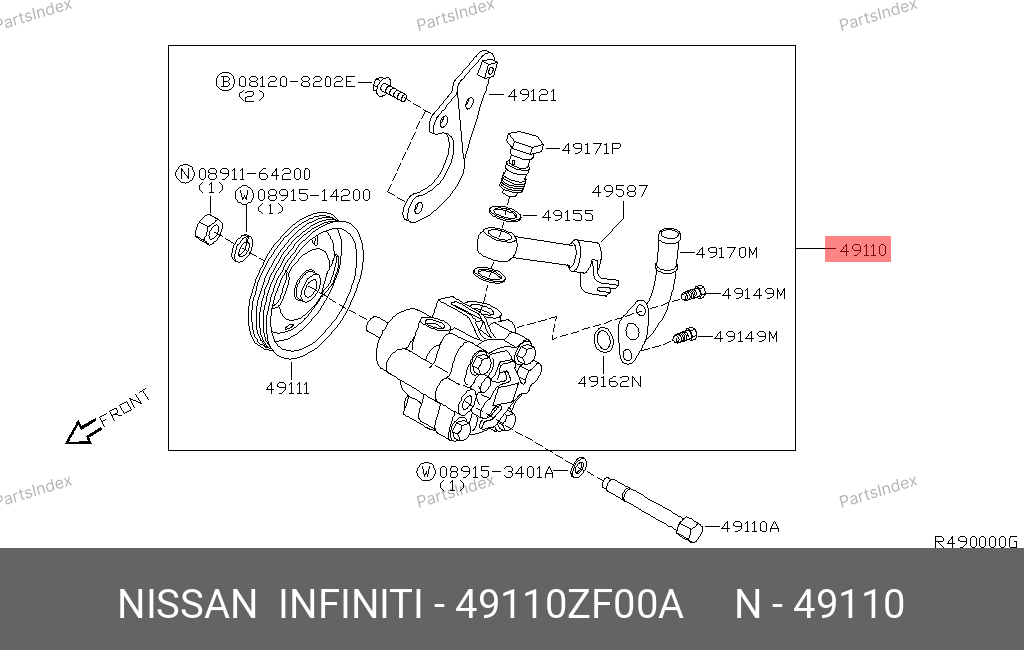 PartsIndex
PartsIndex
PartsIndex

Ⓑ08120-8202E
(2)
49121
49171P
Ⓝ08911-64200
(1)
Ⓦ08915-14200
(1)
49587
49155
49170M
49110
49149M
49149M
49162N
49111
FRONT
Ⓦ08915-3401A
(1)
49110A

PartsIndex
PartsIndex
PartsIndex

R490000G

NISSAN INFINITI - 49110ZF00A N - 49110