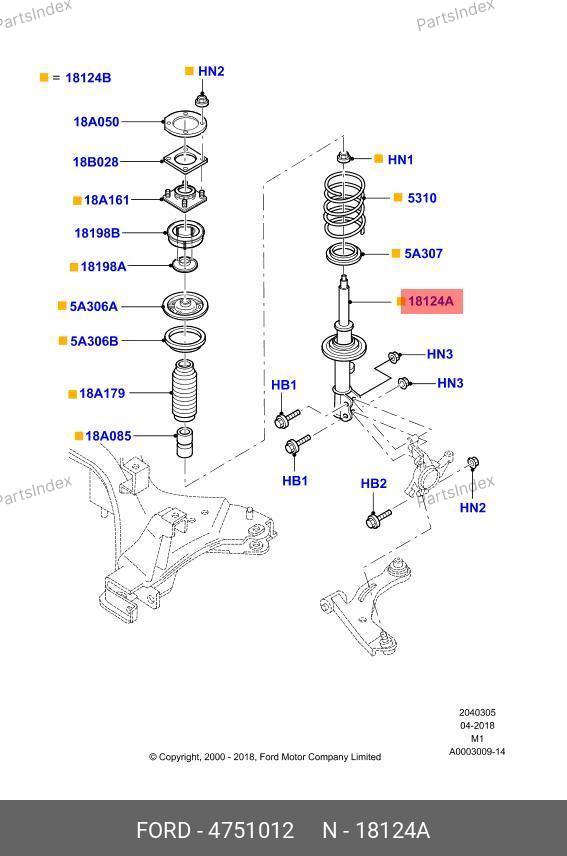 PartsIndex

PartsIndex

= 18124B

HN2

18A050

18B028

18A161

18198B

18198A

5A306A

5A306B

18A179

18A085

HN1

5310

5A307

18124A

HN3

HN3

HB1

HB1

HB2

HN2

PartsIndex

PartsIndex

2040305
04-2018
M1
A0003009-14

© Copyright, 2000 - 2018, Ford Motor Company Limited

FORD - 4751012 N - 18124A