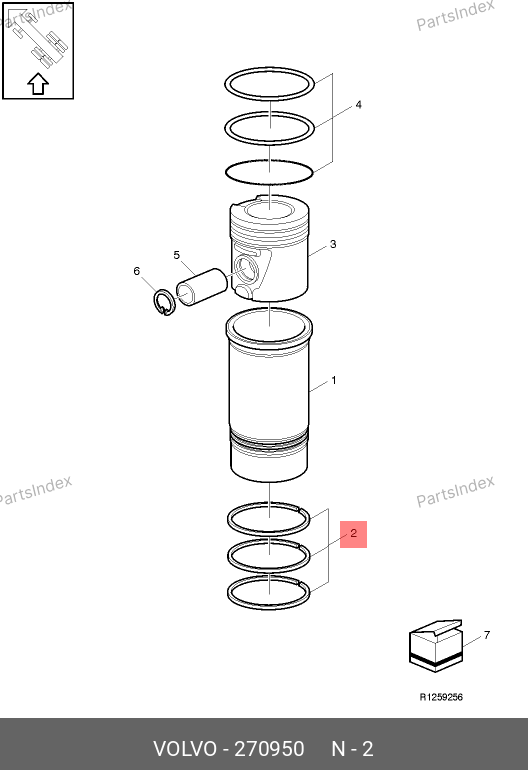 PartsIndex

PartsIndex

4

3

5

6

1

PartsIndex

PartsIndex

2

7

R1259256

VOLVO - 270950 N - 2