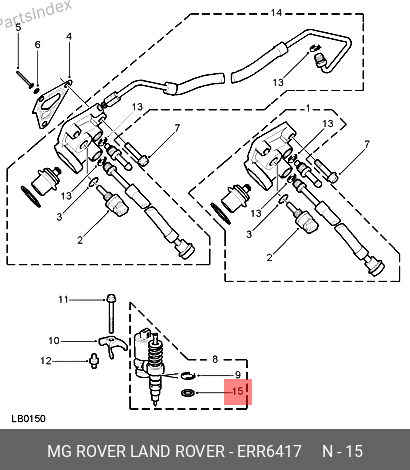 PartsIndex

5
6
4
14
13
13
7
1
13
7
13
3
2
13
3
2
11
10
12
8
9
15
LB0150

MG ROVER LAND ROVER - ERR6417 N - 15