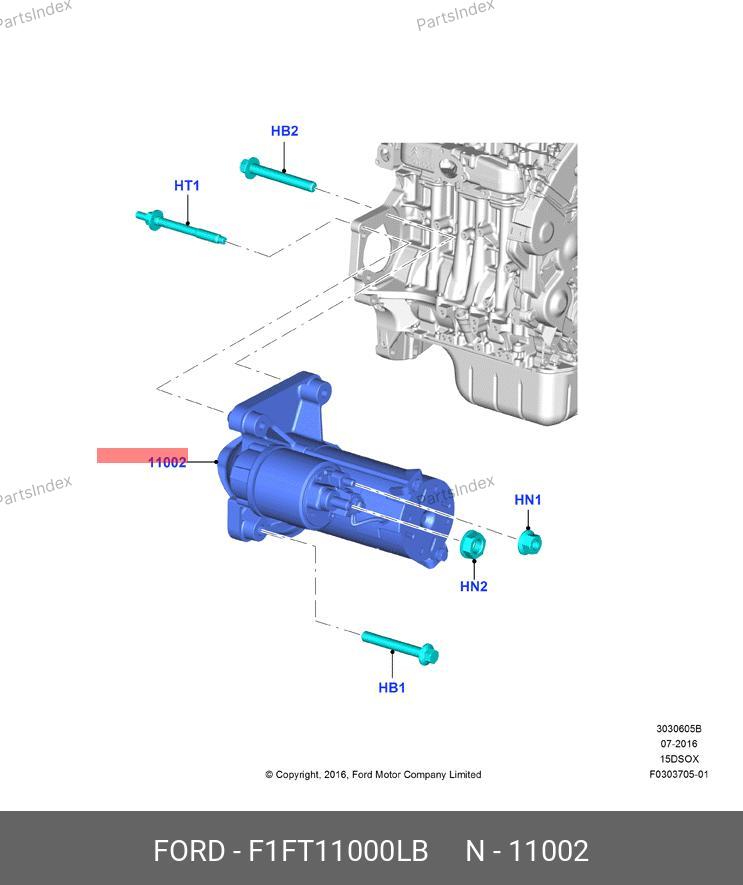 PartsIndex
PartsIndex

HB2

HT1

11002

PartsIndex
PartsIndex

HN1

HN2

HB1

3030605B
07-2016
15DSOX
F0303705-01

© Copyright, 2016, Ford Motor Company Limited

FORD - F1FT11000LB N - 11002