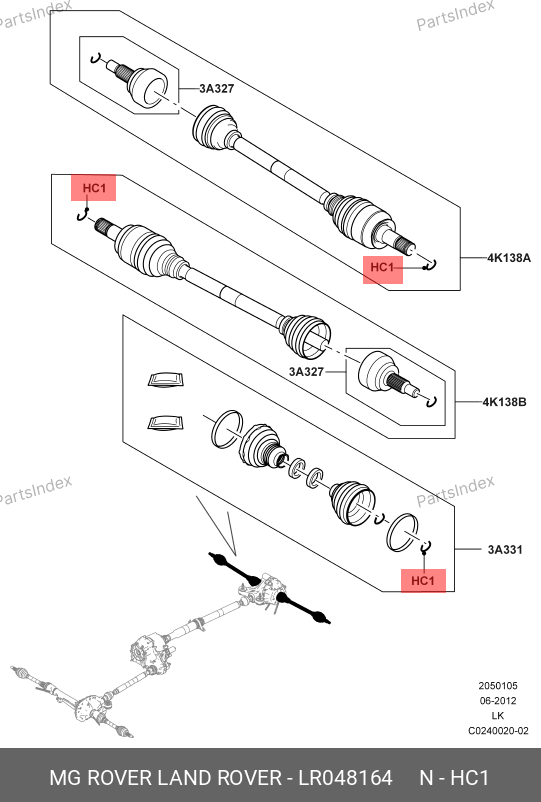 PartsIndex
PartsIndex
3A327
HC1
HC1
4K138A
3A327
4K138B
PartsIndex
PartsIndex
3A331
HC1
2050105
06-2012
LK
C0240020-02
MG ROVER LAND ROVER - LR048164 N - HC1