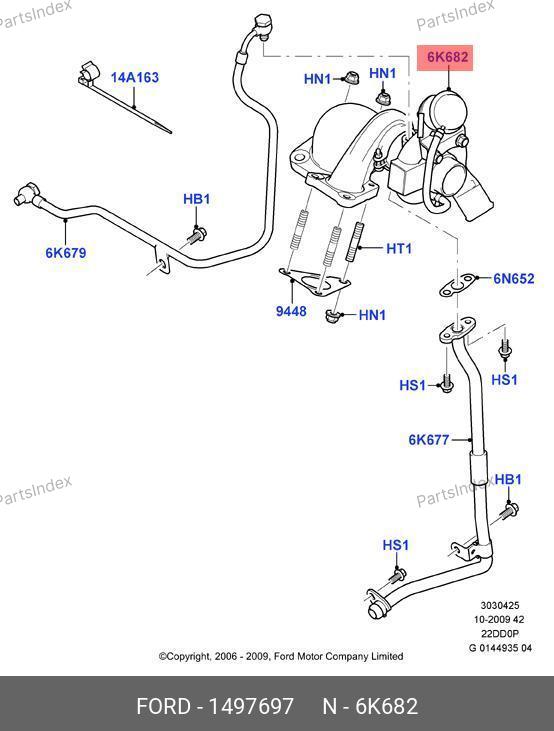 PartsIndex

PartsIndex

6K682

14A163

HN1

HN1

HB1

6K679

HT1

6N652

9448

HN1

HS1

HS1

6K677

PartsIndex

PartsIndex

HB1

HS1

3030425
10-2009 42
22DD0P
G 0144935 04

©Copyright, 2006 - 2009, Ford Motor Company Limited

FORD - 1497697 N - 6K682