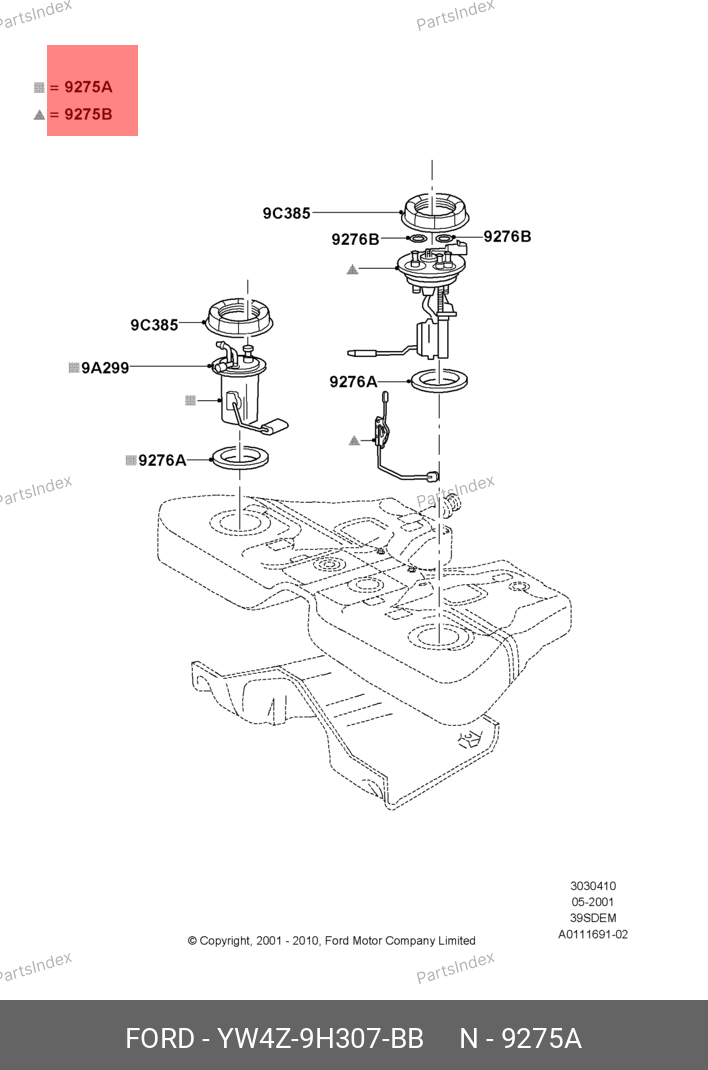 PartsIndex
PartsIndex

= 9275A
= 9275B

9C385
9276B
9276B
9C385
9A299
9276A
9276A

PartsIndex
PartsIndex

3030410
05-2001
39SDEM
A0111691-02

© Copyright, 2001 - 2010, Ford Motor Company Limited

PartsIndex
PartsIndex

FORD - YW4Z-9H307-BB N - 9275A