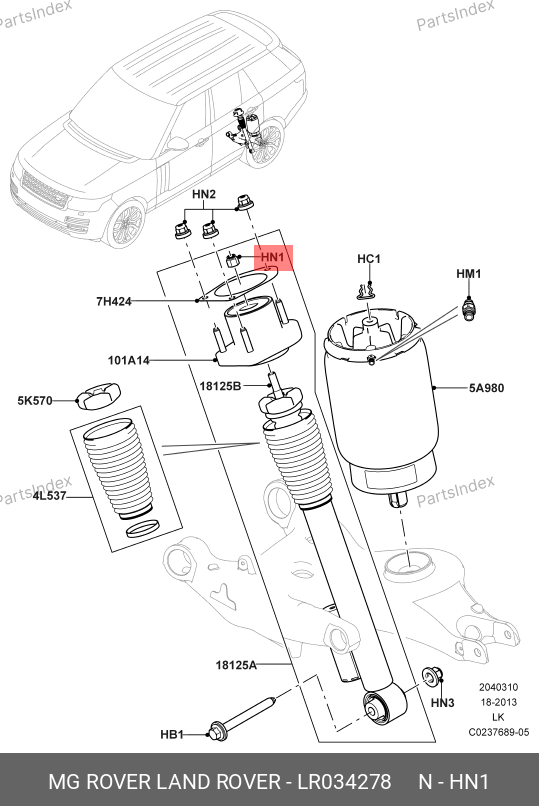 PartsIndex
PartsIndex
HN2
HN1
HC1
HM1
7H424
101A14
18125B
5A980
5K570
4L537
PartsIndex
PartsIndex
18125A
HN3
HB1
2040310
18-2013
LK
C0237689-05
MG ROVER LAND ROVER - LR034278 N - HN1