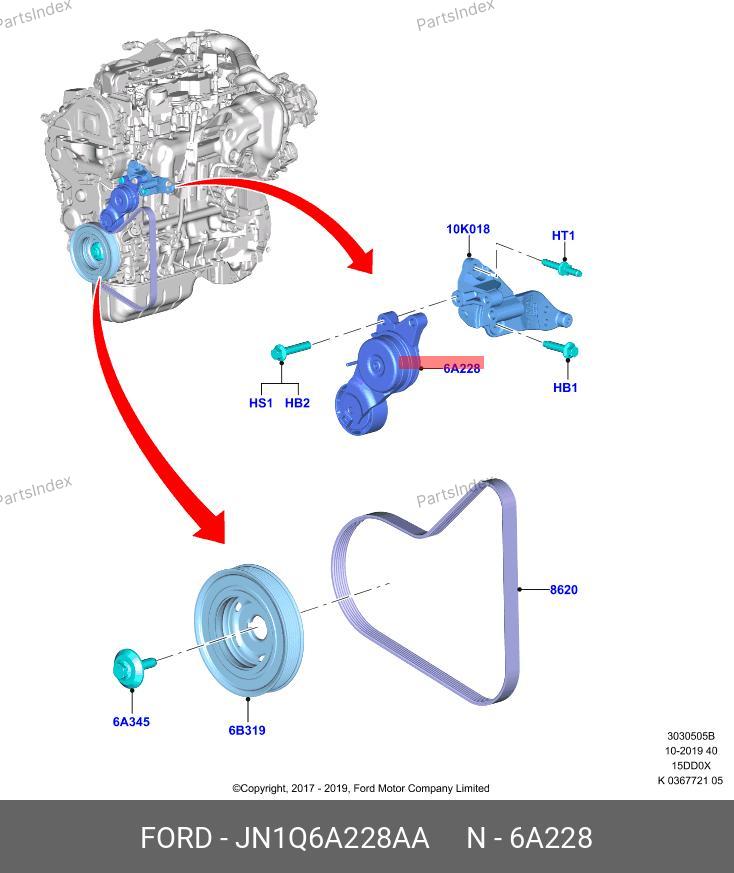 PartsIndex
PartsIndex

10K018
HT1
6A228
HS1 HB2
HB1

PartsIndex
PartsIndex

8620
6A345
6B319

3030505B
10-2019 40
15DD0X
K 0367721 05

©Copyright, 2017 - 2019, Ford Motor Company Limited

FORD - JN1Q6A228AA N - 6A228